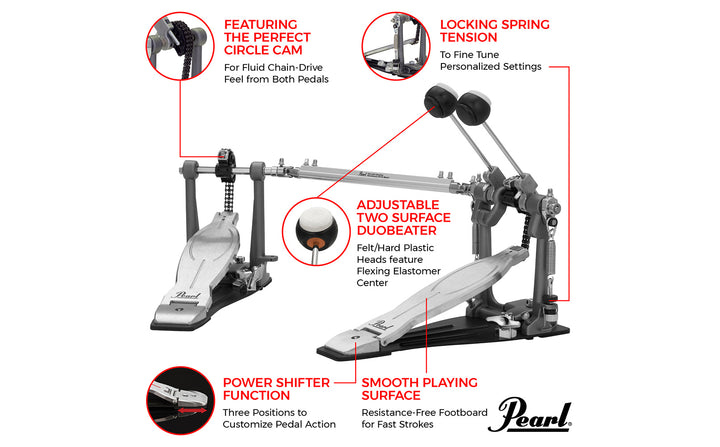 FEATURING THE PERFECT CIRCLE CAM

For Fluid Chain-Drive Feel from Both Pedals

LOCKING SPRING TENSION

To Fine Tune Personalized Settings

ADJUSTABLE TWO SURFACE DUOBEATER

Felt/Hard Plastic Heads feature Flexing Elastomer Center

Pearl

Pearl

POWER SHIFTER FUNCTION

Three Positions to Customize Pedal Action

SMOOTH PLAYING SURFACE

Resistance-Free Footboard for Fast Strokes

Pearl