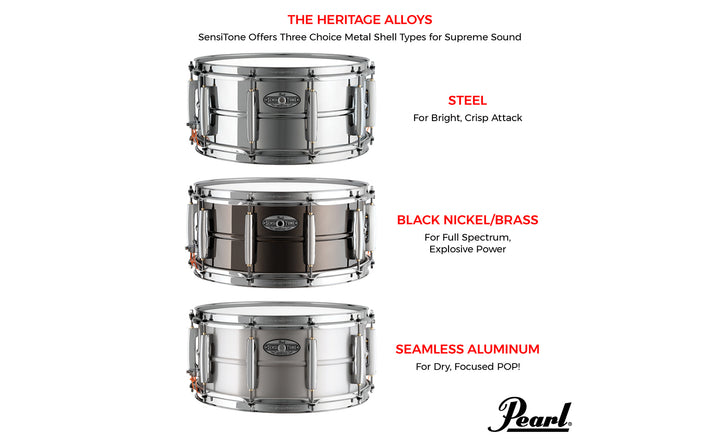 THE HERITAGE ALLOYS

SensiTone Offers Three Choice Metal Shell Types for Supreme Sound

STEEL

For Bright, Crisp Attack

BLACK NICKEL/BRASS

For Full Spectrum, Explosive Power

SEAMLESS ALUMINUM

For Dry, Focused POP!

Pearl